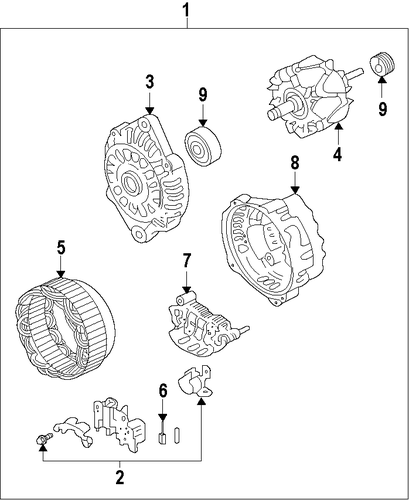 1
3
9
9
4
8
5
7
6
2