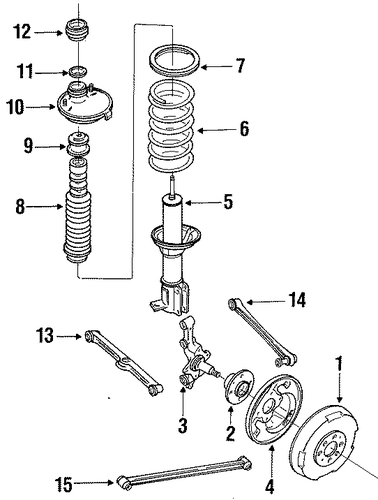 12
11
10
9
8
7
6
5
14
13
1
3
2
4
15