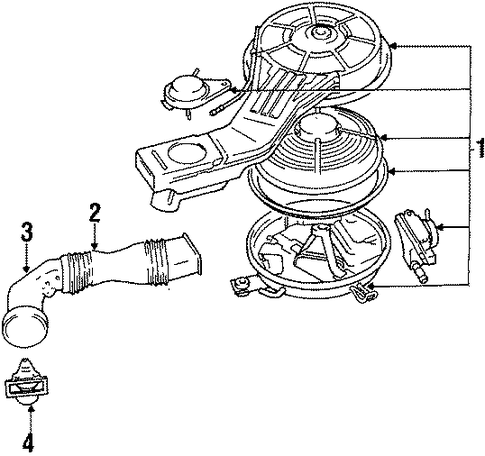 1
2
3
4