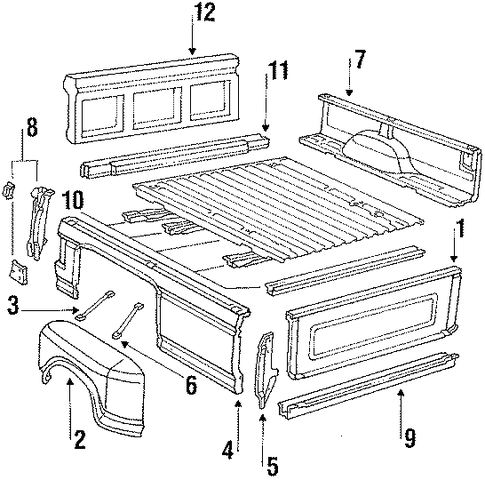 12
11
7
8
10
1
3
6
2
4
5
9