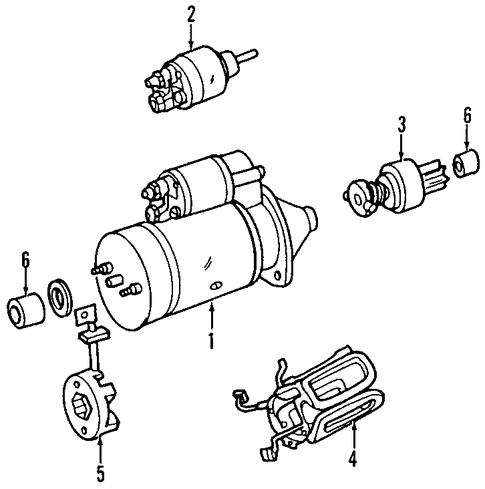 2
3
6
6
1
4
5