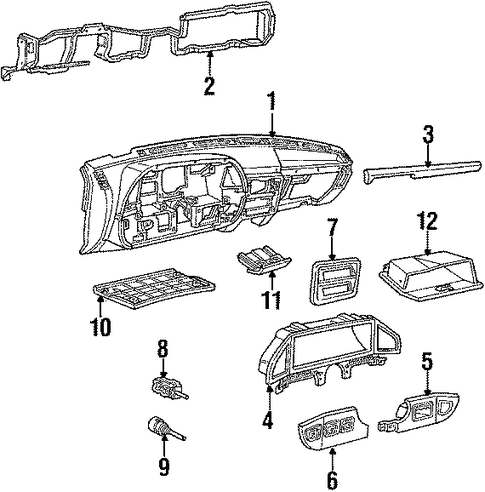 2
1
3
7
12
11
10
8
5
4
9
6