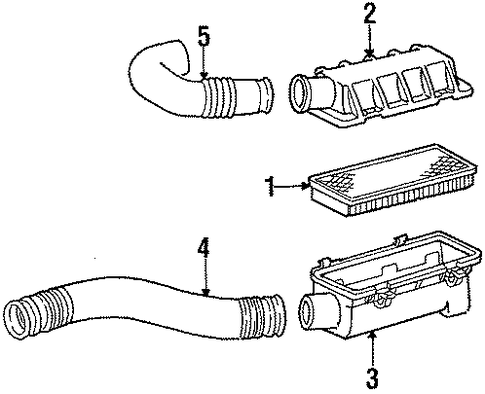 5
2
1
4
3