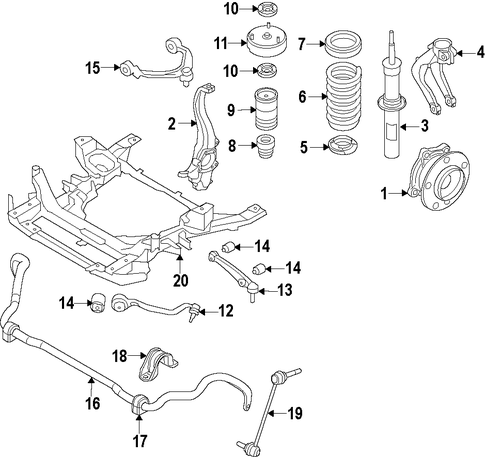 10
11
7
4
15
10
6
9
2
3
8
5
1
14
14
20
13
14
12
18
16
19
17