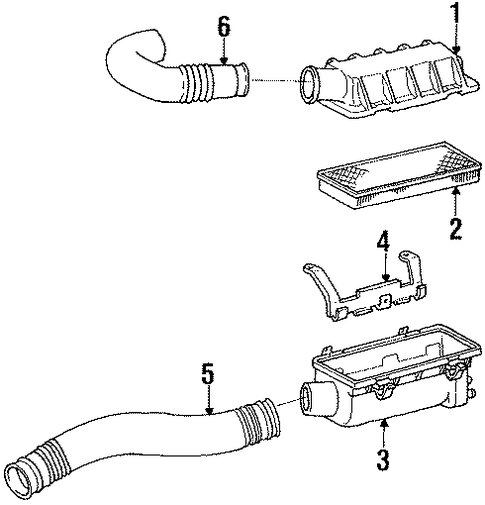 6
1
2
4
5
3