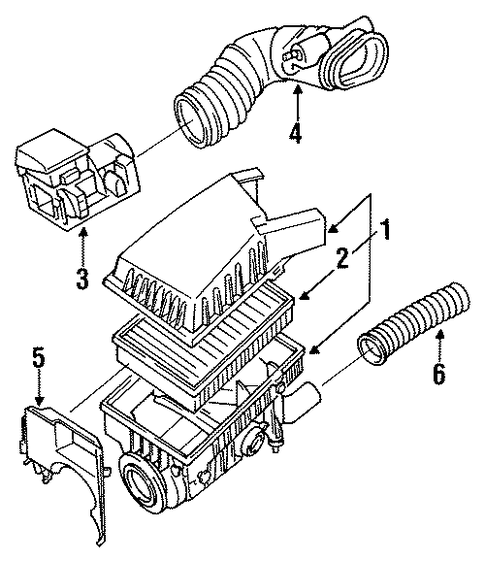 4
3
1
2
5
6