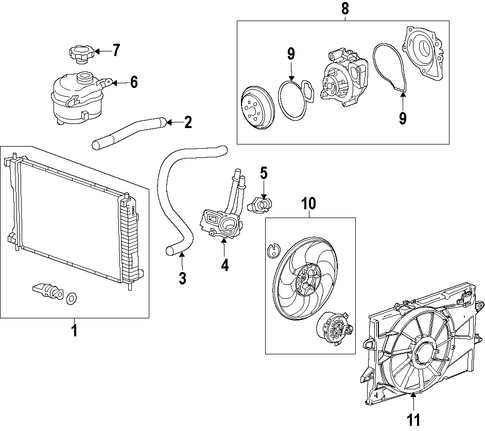 8
7
9
6
9
2
5
10
4
3
1
11