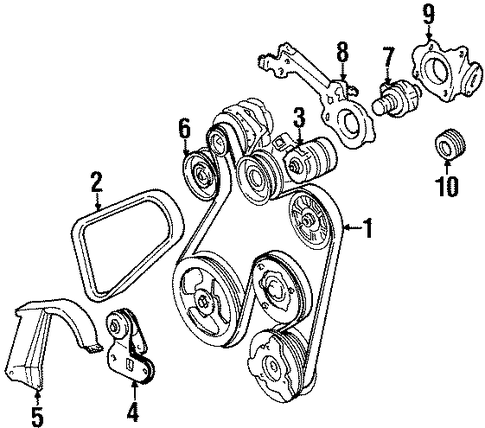 9
8
7
3
6
10
2
1
5
4