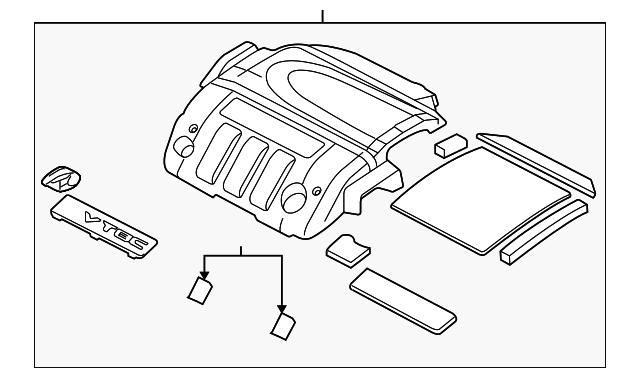 VTEC