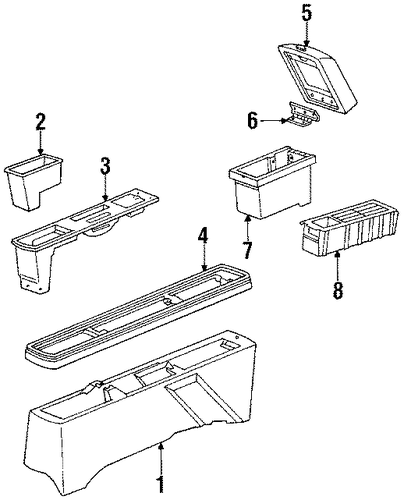 5
6
2
3
7
4
8
1