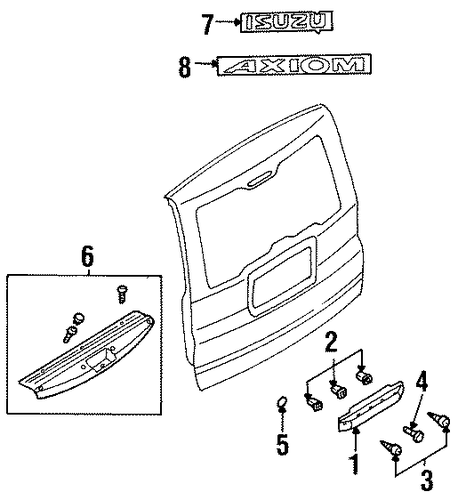 7
ISUZU
8
AXIOM
6
2
4
5
1
3