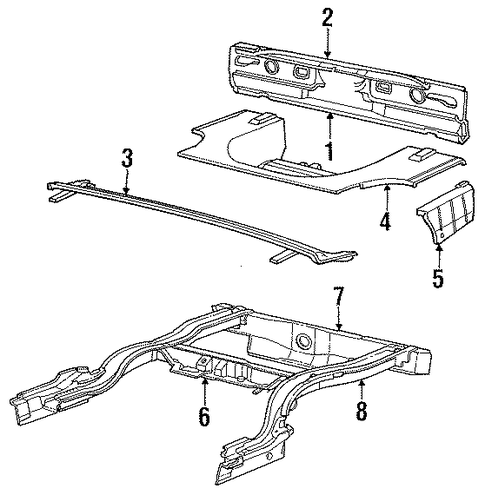 2
1
3
4
5
7
6
8