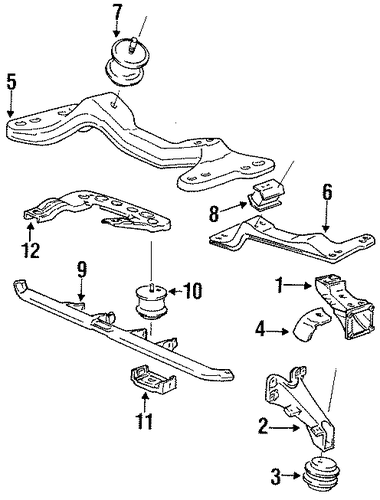 7
5
8
6
12
9
10
1
4
11
2
3