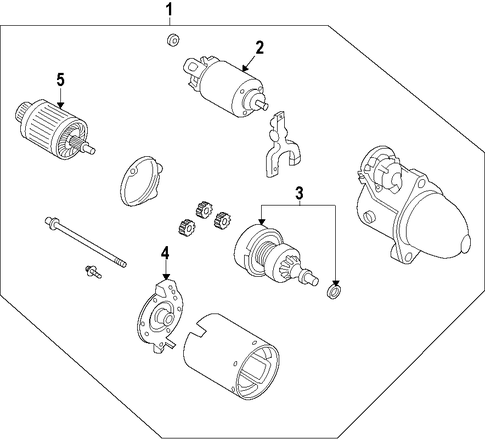 1
2
5
3
4