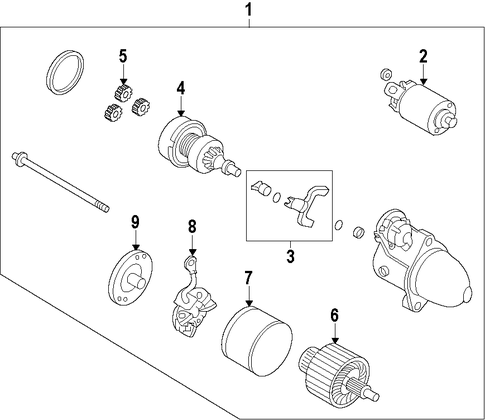 1
5
2
4
3
9
8
7
6