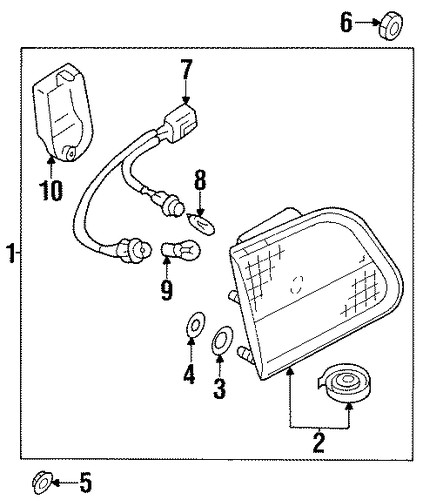 6
7
10
8
1
9
4
3
2
5