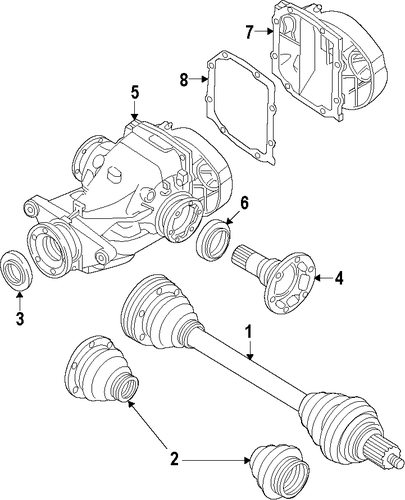 7
8
5
6
4
3
1
2