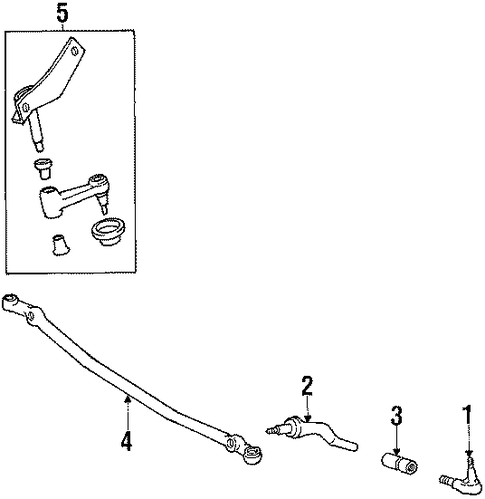 5
4
2
3
1