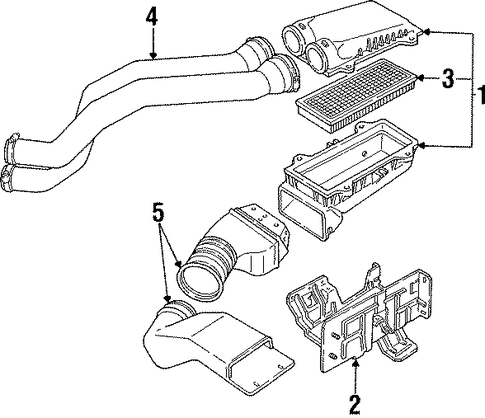 4
3
1
5
2