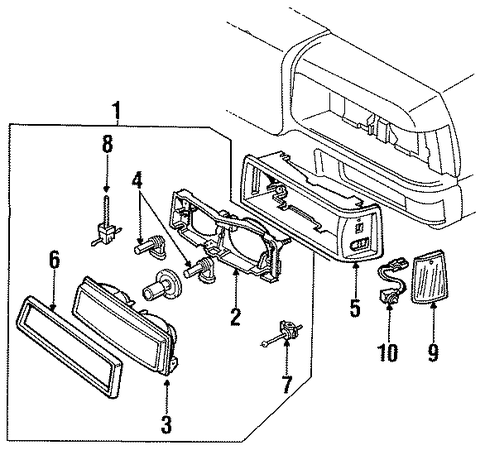 1
8
4
6
2
5
10
9
7
3