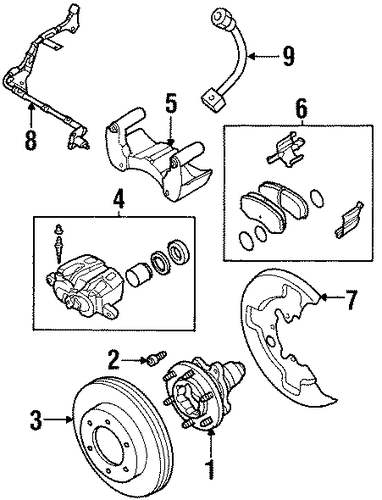 9
8
5
6
4
7
2
3
1