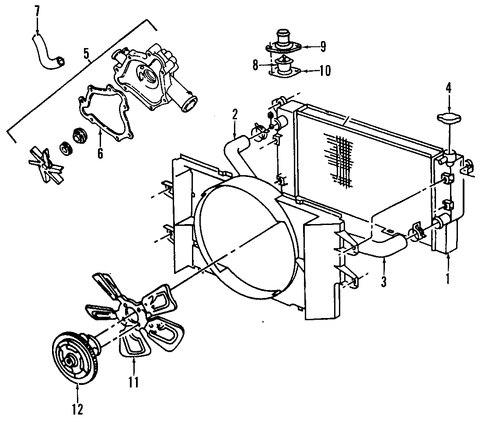 7
5
9
8
10
4
2
6
3
1
11
12