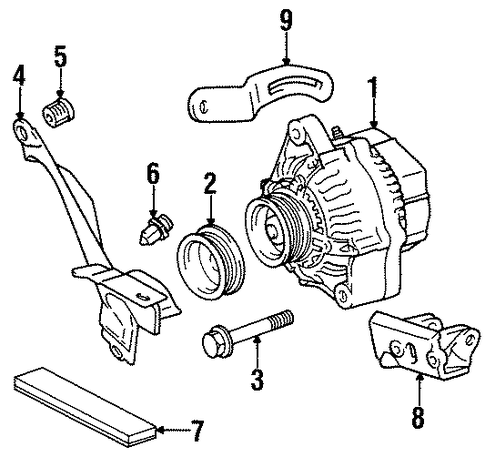 9
5
4
1
6
2
3
8
7