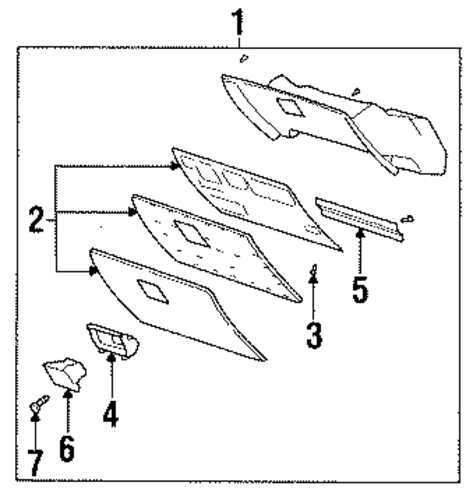 1
2
5
3
4
6
7