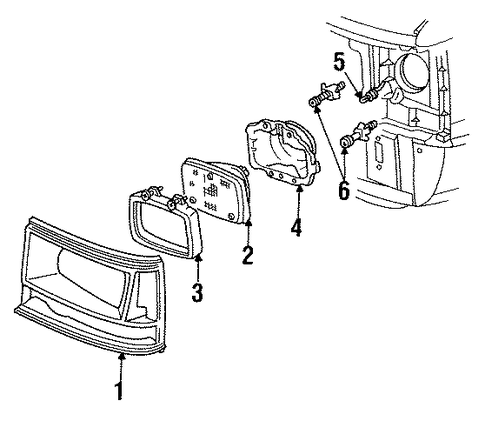 5
6
4
2
3
1