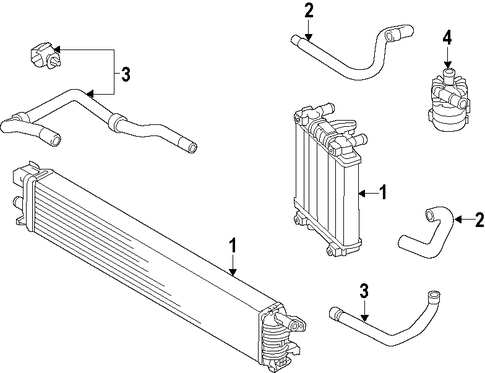 2
4
3
1
2
1
3