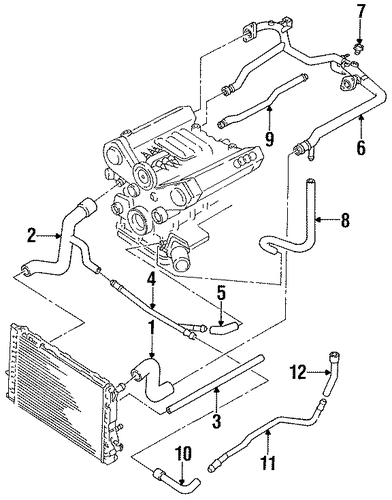 7
9
6
8
2
4
5
1
12
3
10
11