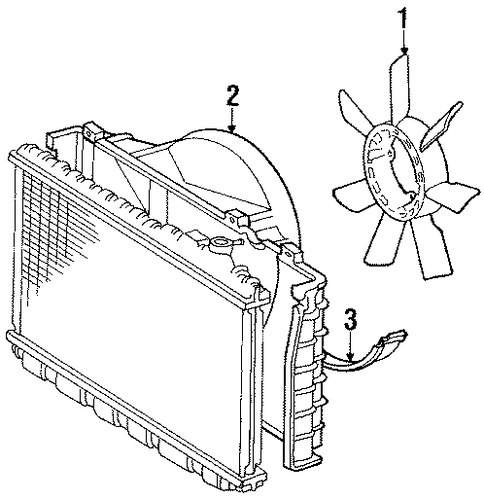 1
2
3