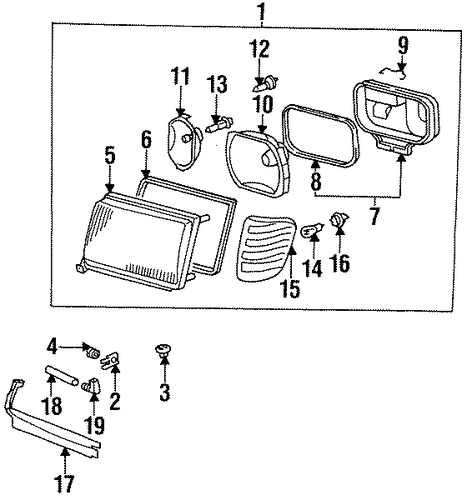 1
12
9
11
13
10
6
5
8
7
14
16
15
4
3
2
18
19
17