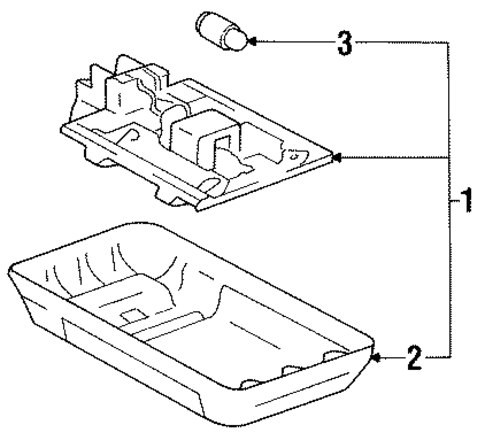 3
1
2