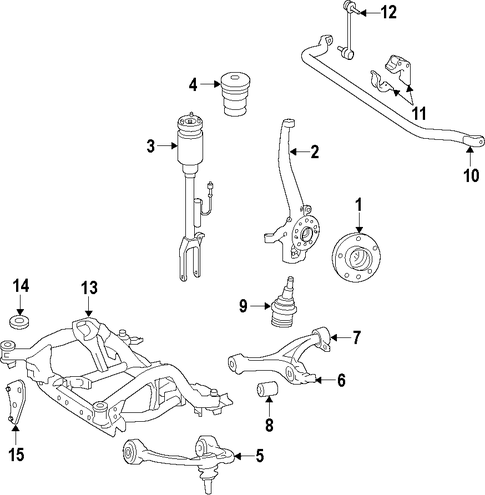 12
4
11
3
2
10
1
14
13
9
7
6
8
15
5