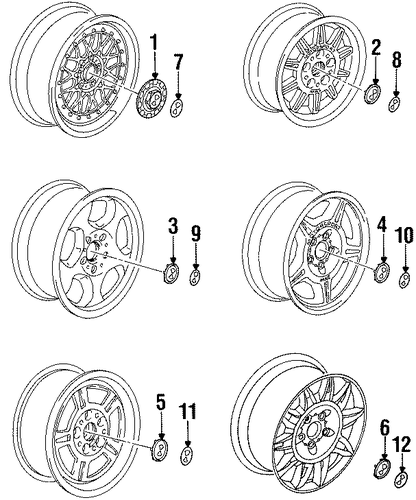 1
7
2
8
3
9
4
10
5
11
6
12