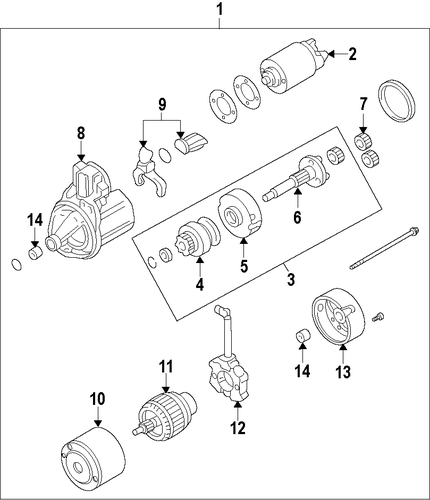 1
2
9
7
8
14
6
5
4
3
14
13
11
12
10