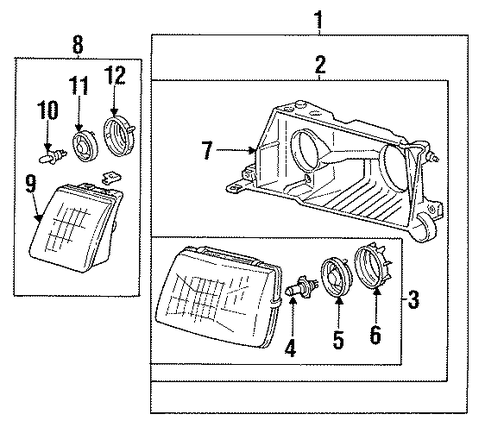 8
11
12
10
9
1
2
7
3
4
5
6