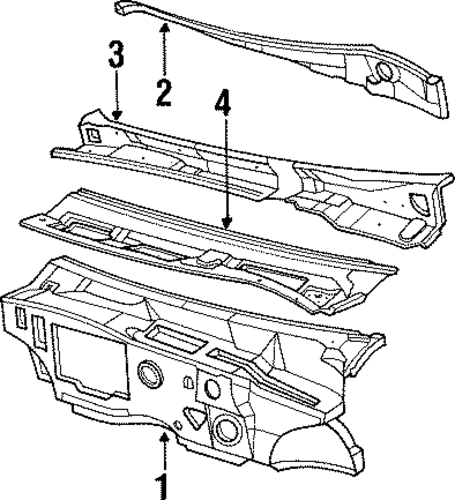 3
2
4
1