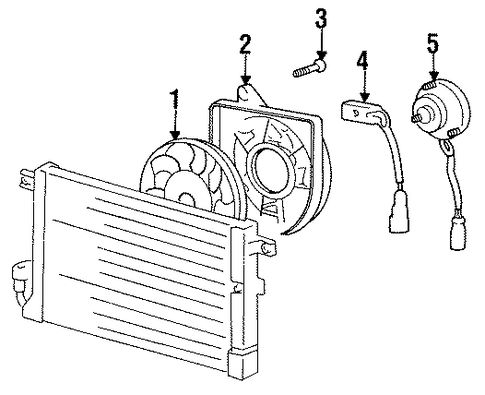 1
2
3
4
5