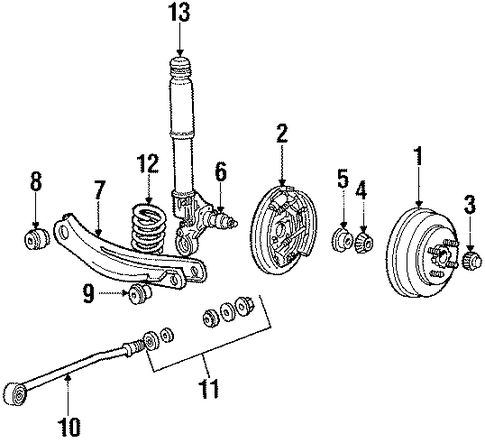 13
2
1
12
6
8
7
5
4
3
9
11
10