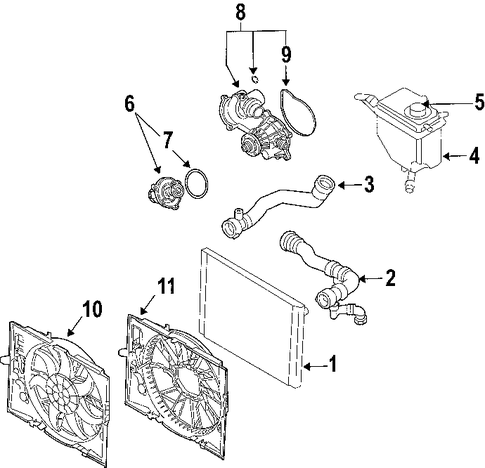 8
9
5
6
7
4
3
2
11
10
1