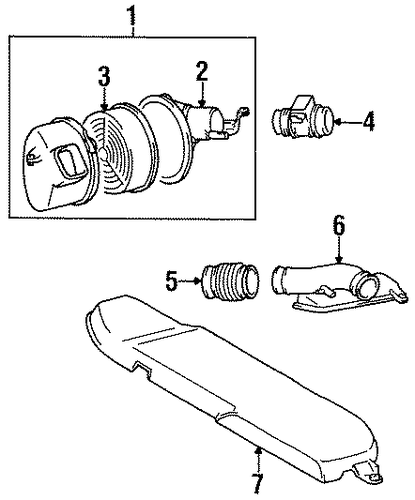 1
3
2
4
6
5
7