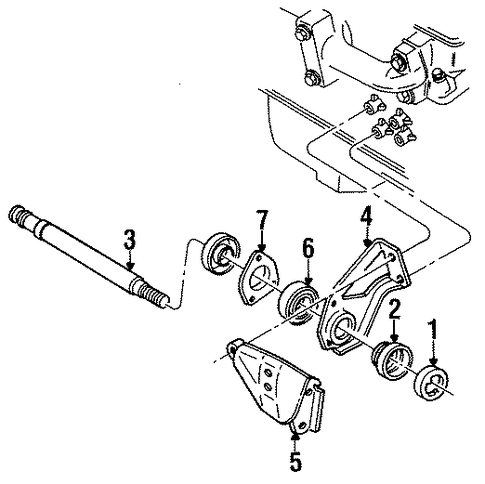 3
7
6
4
2
1
5