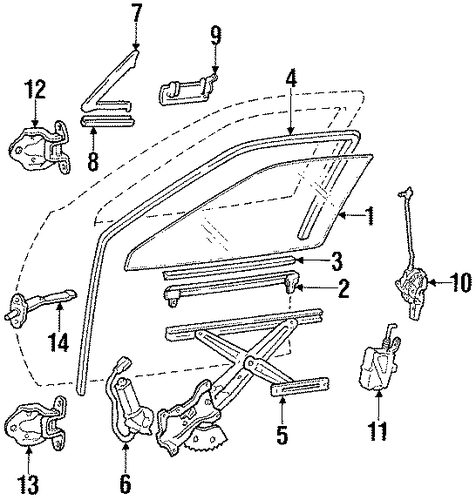 7
9
12
4
8
1
3
2
10
14
5
11
13
6