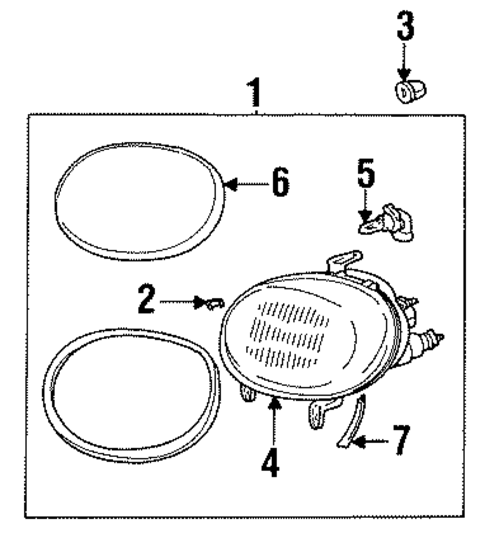 3
1
6
5
2
4
7