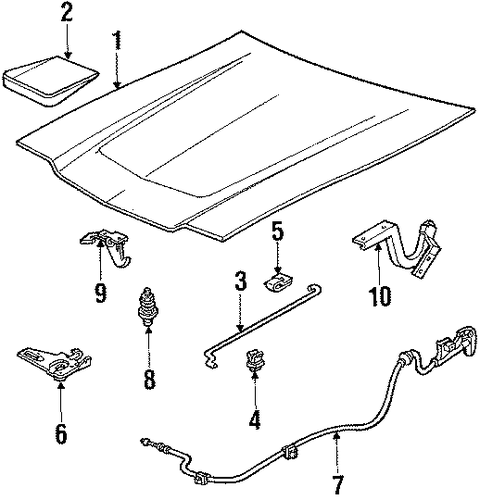 2
1
5
9
3
10
8
6
4
7