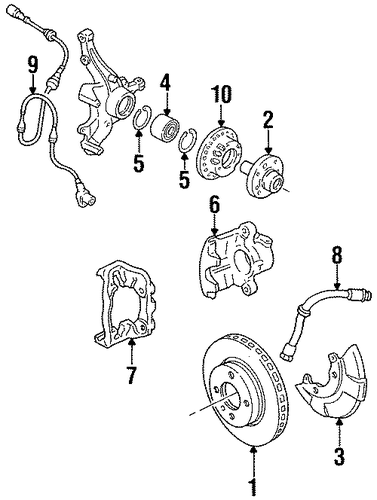 9
4
10
2
5
5
6
8
7
3
1