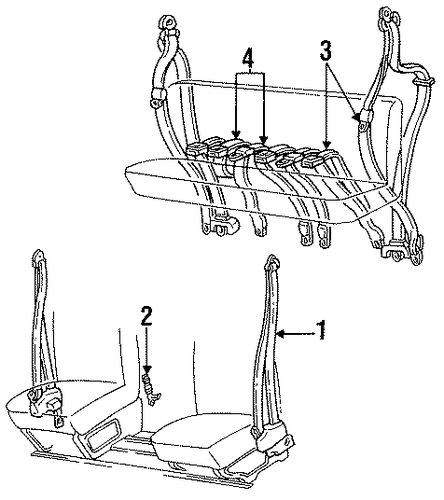 4
3
2
1