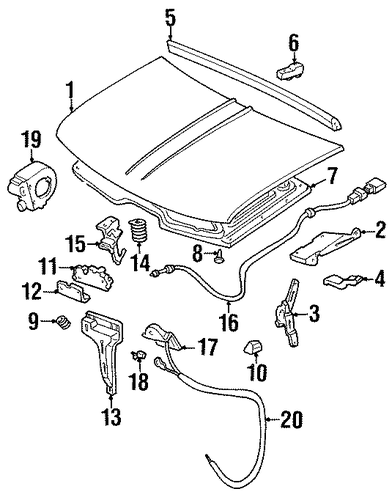 5
6
1
19
7
2
15
14
8
11
4
12
16
3
9
17
10
18
13
20